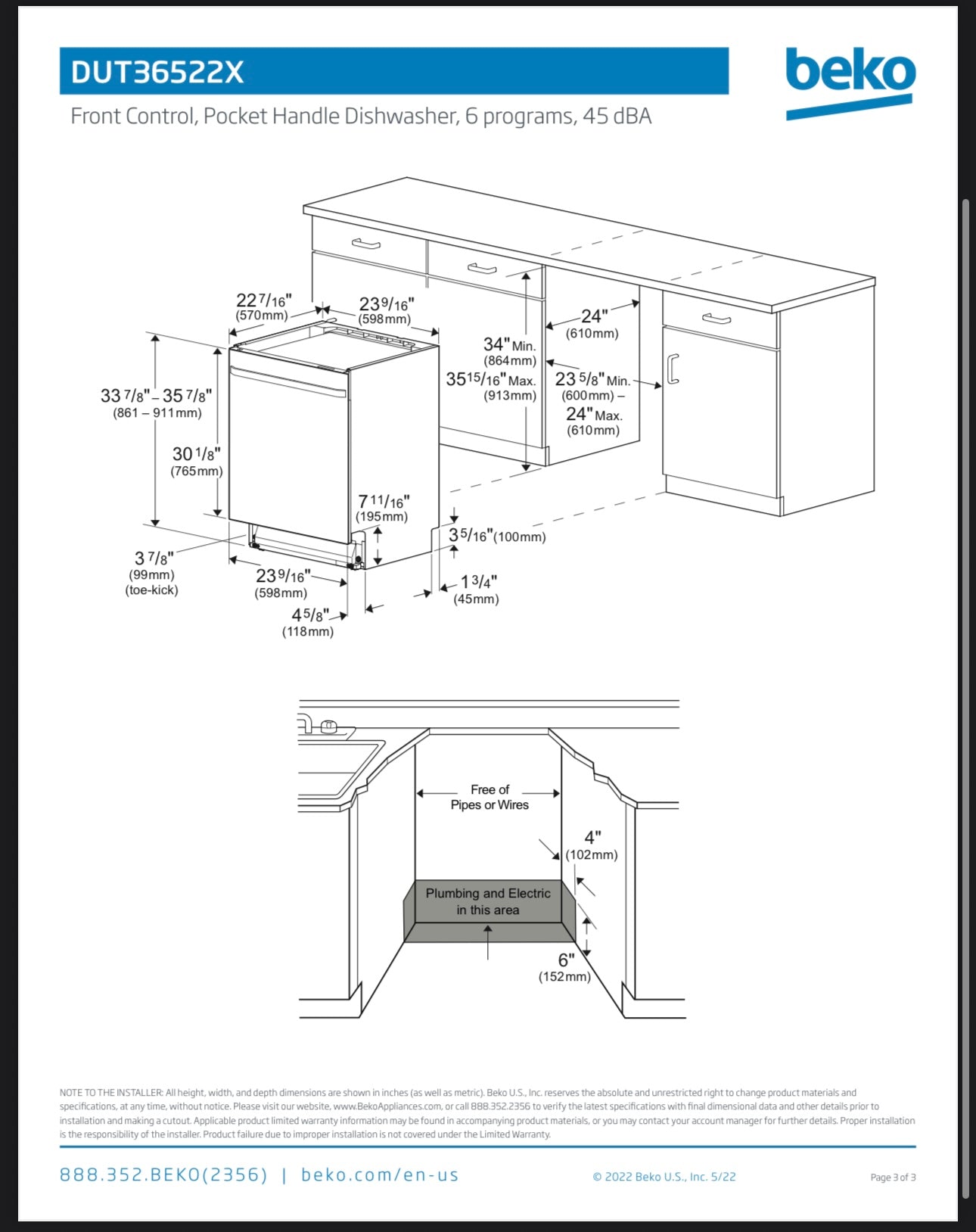 DUT36522X

beko

Front Control, Pocket Handle Dishwasher, 6 programs, 45 dBA

22 7/16" (570mm)

23 9/16" (598mm)

24" (610mm)

34" Min. (864mm)

35 15/16" Max. (913mm)

23 5/8" Min. (600mm) – 24" Max. (610mm)

33 7/8" – 35 7/8" (861 – 911mm)

30 1/8" (765mm)

7 11/16" (195mm)

3 5/16" (100mm)

3 7/8" (99mm) (toe-kick)

23 9/16" (598mm)

1 3/4" (45mm)

4 5/8" (118mm)

Free of Pipes or Wires

4" (102mm)

Plumbing and Electric in this area

6" (152mm)

NOTE TO THE INSTALLER: All height, width, and depth dimensions are shown in inches (as well as metric). Beko U.S., Inc. reserves the absolute and unrestricted right to change product materials and specifications, at any time, without notice. Please visit our website, www.BekoAppliances.com, or call 888.352.2356 to verify the latest specifications with final dimensional data and other details prior to installation and making a cutout. Applicable product limited warranty information may be found in accompanying product materials, or you may contact your account manager for further details. Proper installation is the responsibility of the installer. Product failure due to improper installation is not covered under the Limited Warranty.

888.352.BEKO(2356) | beko.com/en-us

© 2022 Beko U.S., Inc. 5/22

Page 3 of 3